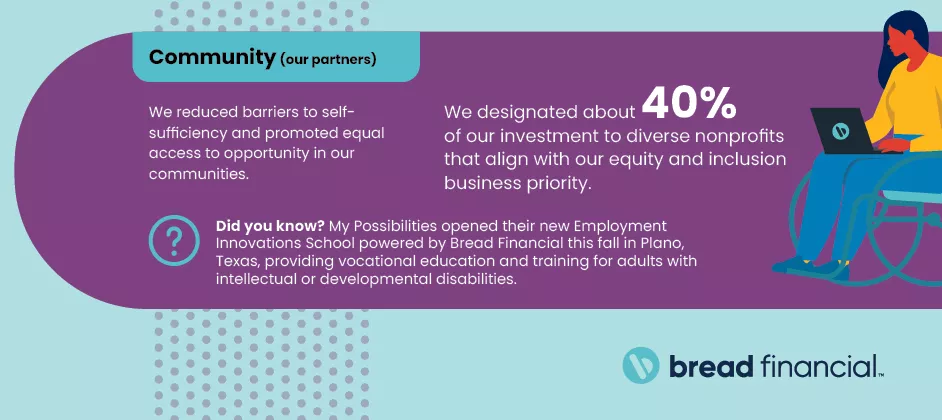 Community (our partners)

We reduced barriers to self-sufficiency and promoted equal access to opportunity in our communities.

We designated about 40% of our investment to diverse nonprofits that align with our equity and inclusion business priority.

?

Did you know? My Possibilities opened their new Employment Innovations School powered by Bread Financial this fall in Plano, Texas, providing vocational education and training for adults with intellectual or developmental disabilities.

bread financial™